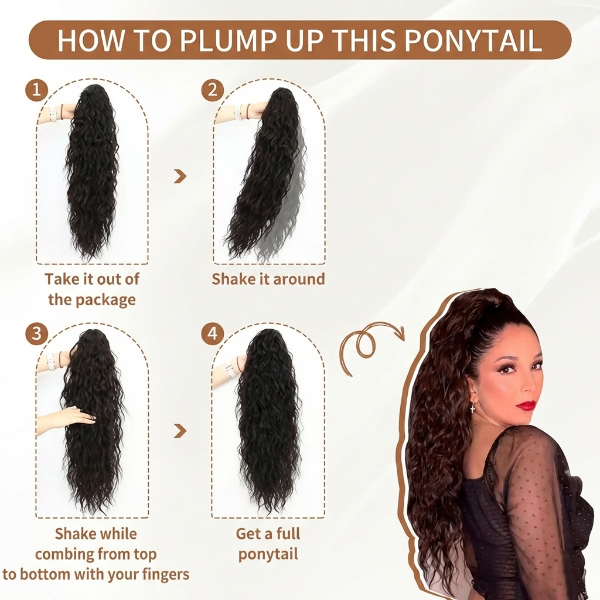 HOW TO PLUMP UP THIS PONYTAIL

1

Take it out of the package

2

Shake it around

3

Shake while combing from top to bottom with your fingers

4

Get a full ponytail